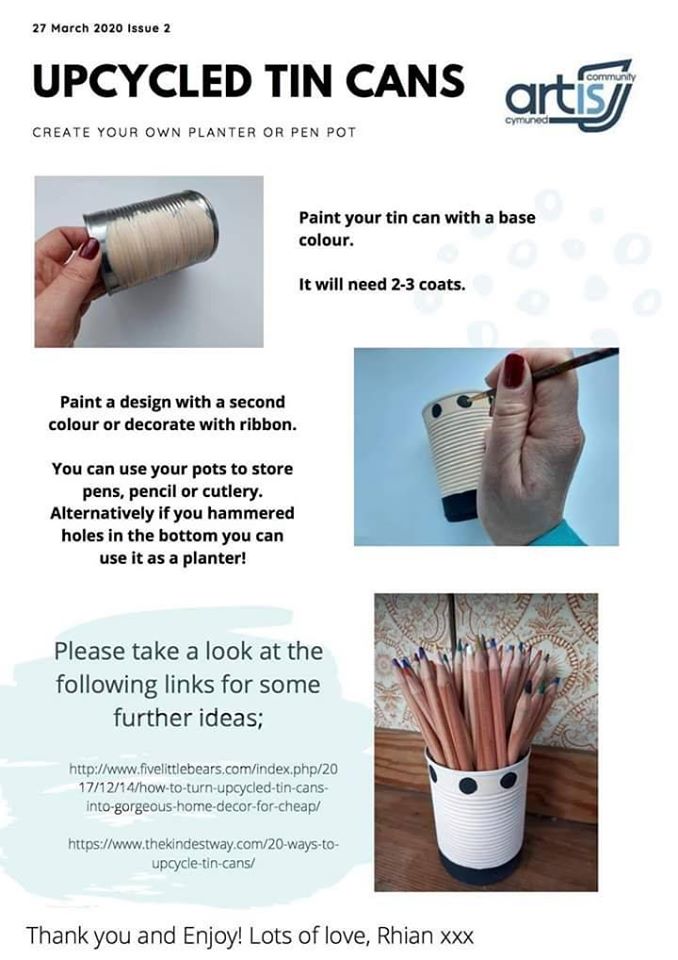 27 March 2020 Issue 2

UPCYCLED TIN CANS

artis community cymuned

CREATE YOUR OWN PLANTER OR PEN POT

Paint your tin can with a base colour.

It will need 2-3 coats.

Paint a design with a second colour or decorate with ribbon.

You can use your pots to store pens, pencil or cutlery. Alternatively if you hammered holes in the bottom you can use it as a planter!

Please take a look at the following links for some further ideas;

http://www.fivelittlebears.com/index.php/2017/12/14/how-to-turn-upcycled-tin-cans-into-gorgeous-home-decor-for-cheap/

https://www.thekindestway.com/20-ways-to-upcycle-tin-cans/

Thank you and Enjoy! Lots of love, Rhian xxx