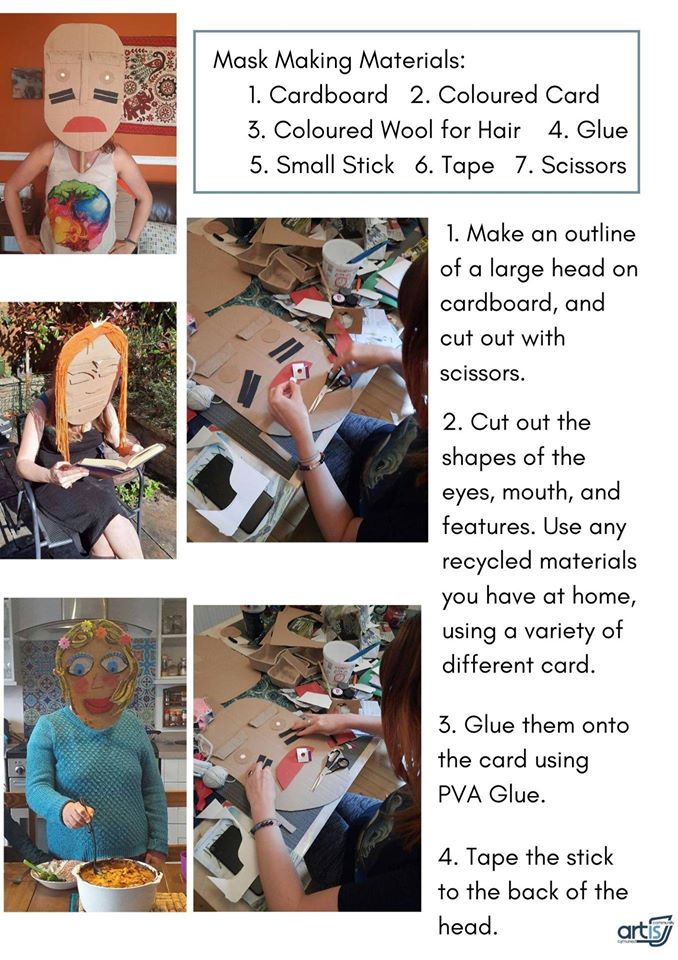 Mask Making Materials:
1. Cardboard 2. Coloured Card
3. Coloured Wool for Hair 4. Glue
5. Small Stick 6. Tape 7. Scissors

1. Make an outline of a large head on cardboard, and cut out with scissors.

2. Cut out the shapes of the eyes, mouth, and features. Use any recycled materials you have at home, using a variety of different card.

3. Glue them onto the card using PVA Glue.

4. Tape the stick to the back of the head.

artis